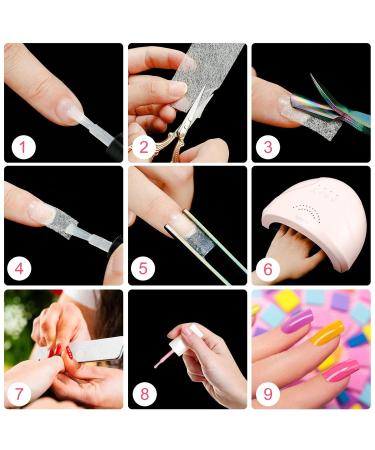 1

2

3

4

5

6

7

8

9