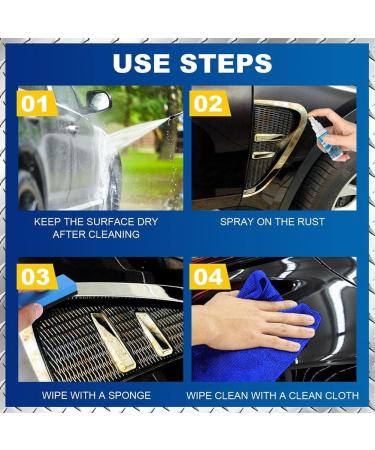 USE STEPS

01

KEEP THE SURFACE DRY AFTER CLEANING

02

SPRAY ON THE RUST

03

WIPE WITH A SPONGE

04

WIPE CLEAN WITH A CLEAN CLOTH