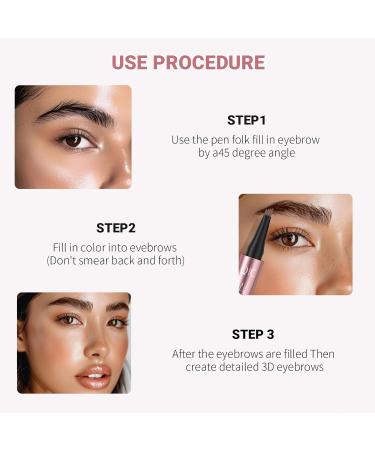 USE PROCEDURE

STEP1
Use the pen folk fill in eyebrow by a45 degree angle

STEP2
Fill in color into evebrows (Don't smear back and forth)

STEP 3
After the eyebrows are filled Then create detailed 3D eyebrows