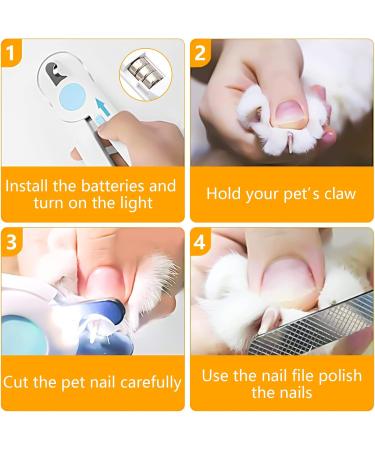 1

Install the batteries and turn on the light

2

Hold your pet's claw

3

Cut the pet nail carefully

4

Use the nail file polish the nails