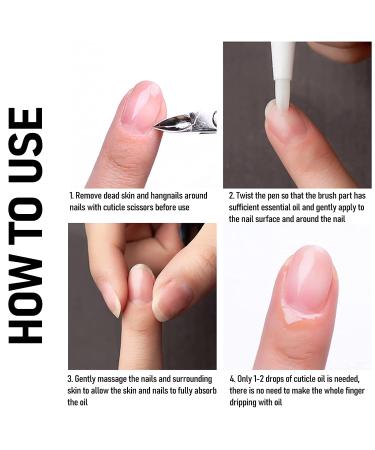 HOW TO USE

1. Remove dead skin and hangnails around nails with cuticle scissors before use

2. Twist the pen so that the brush part has sufficient essential oil and gently apply to the nail surface and around the nail

3. Gently massage the nails and surrounding skin to allow the skin and nails to fully absorb the oil

4. Only 1-2 drops of cuticle oil is needed, there is no need to make the whole finger dripping with oil