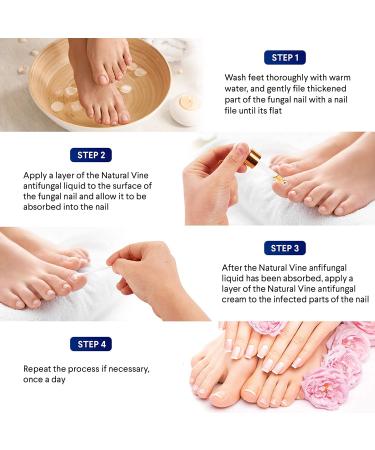 STEP 1

Wash feet thoroughly with warm water, and gently file thickened part of the fungal nail with a nail file until its flat

STEP 2

Apply a layer of the Natural Vine antifungal liquid to the surface of the fungal nail and allow it to be absorbed into the nail

STEP 3

After the Natural Vine anfifungal liquid has been absorbed, apply a layer of the Natural Vine antifungal cream to the infected parts of the nail

STEP 4

Repeat the process if necessary, once a day