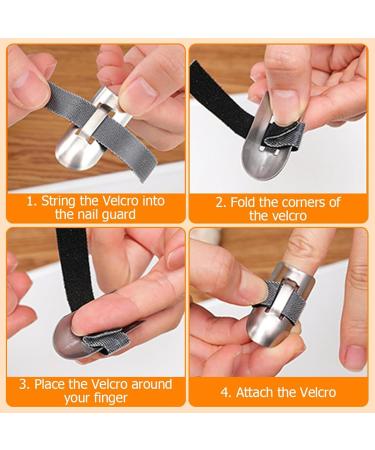 1. String the Velcro into the nail guard

2. Fold the corners of the velcro

3. Place the Velcro around your finger

4. Attach the Velcro