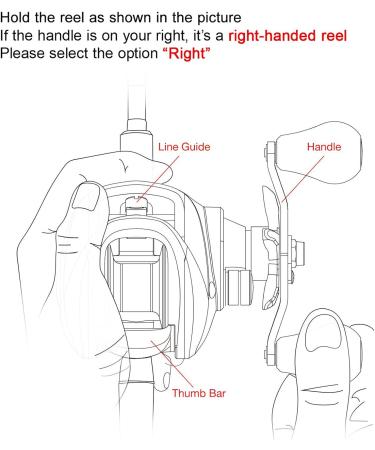 Hold the reel as shown in the picture
If the handle is on your right, it's a right-handed reel
Please select the option "Right"

Line Guide

Handle

Thumb Bar