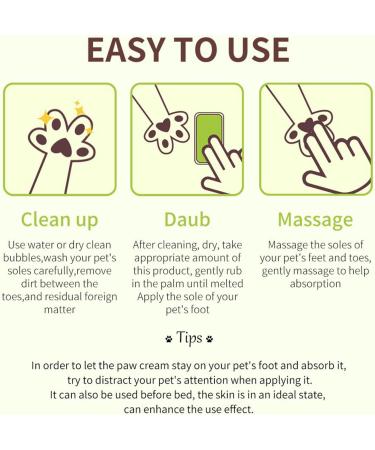 EASY TO USE

Clean up

Use water or dry clean bubbles,wash your pet's soles carefully,remove dirt between the toes,and residual foreign matter

Daub

After cleaning, dry, take appropriate amount of this product, gently rub in the palm until melted Apply the sole of your pet's foot

Massage

Massage the soles of your pet's feet and toes, gently massage to help absorption

Tips

In order to let the paw cream stay on your pet's foot and absorb it, try to distract your pet's attention when applying it.
It can also be used before bed, the skin is in an ideal state, can enhance the use effect.