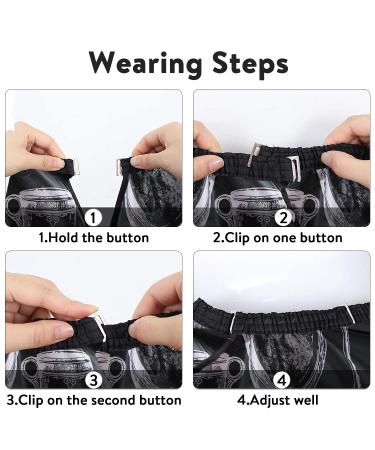 Wearing Steps

1

1.Hold the button

2

2.Clip on one button

3

3.Clip on the second button

4

4.Adjust well