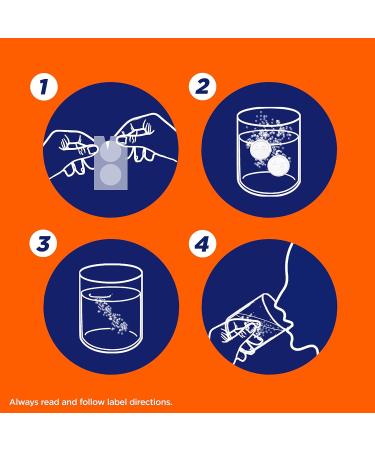 1

2

3

4

Always read and follow label directions.