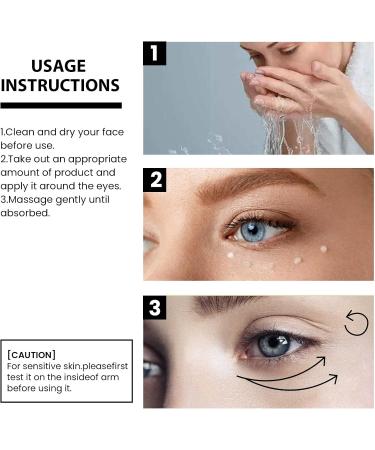 USAGE INSTRUCTIONS

1.Clean and dry your face before use.
2.Take out an appropriate amount of product and apply it around the eyes.
3.Massage gently until absorbed.

[CAUTION]
For sensitive skin.pleasefirst test it on the insideof arm before using it.

1

2

3