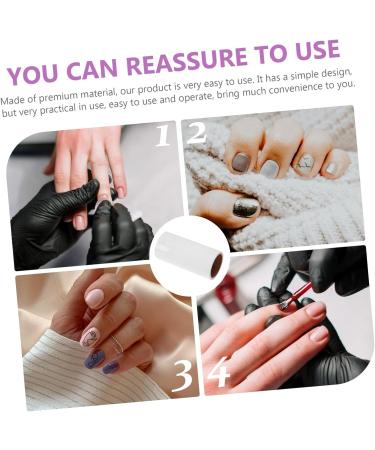 YOU CAN REASSURE TO USE

Made of premium material, our product is very easy to use. It has a simple design, but very practical in use, easy to use and operate, bring much convenience to you.

1

2

3

4