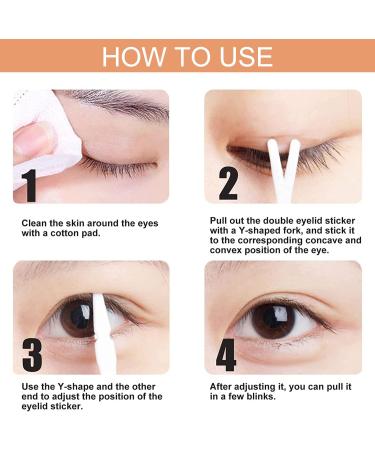 HOW TO USE

1

Clean the skin around the eyes with a cotton pad.

2

Pull out the double eyelid sticker with a Y-shaped fork, and stick it to the corresponding concave and convex position of the eye.

3

Use the Y-shape and the other end to adjust the position of the eyelid sticker.

4

After adjusting it, you can pull it in a few blinks.