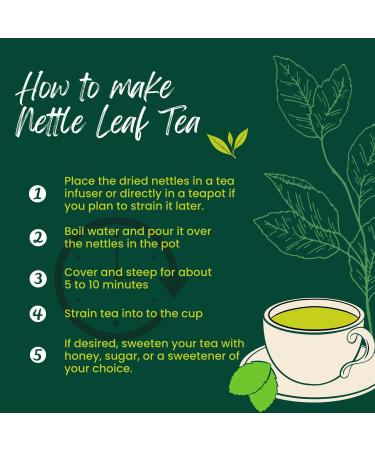 How to make Nettle Leaf Tea

1 Place the dried nettles in a tea infuser or directly in a teapot if you plan to strain it later.

2 Boil water and pour it over the nettles in the pot

3 Cover and steep for about 5 to 10 minutes

4 Strain tea into to the cup

5 If desired, sweeten your tea with honey, sugar, or a sweetener of your choice.