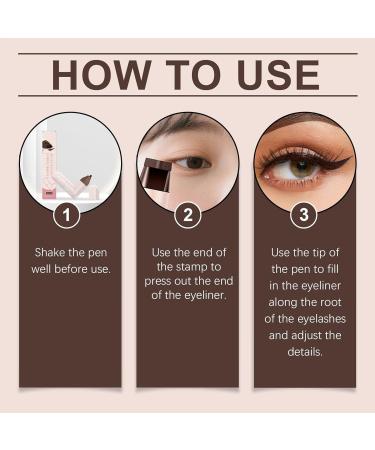 HOW TO USE

1

Shake the pen well before use.

2

Use the end of the stamp to press out the end of the eyeliner.

3

Use the tip of the pen to fill in the eyeliner along the root of the eyelashes and adjust the details.