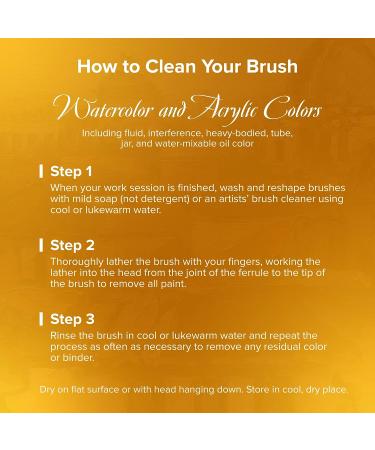 How to Clean Your Brush

Watercolor and Acrylic Colors

Including fluid, interference, heavy-bodied, tube, jar, and water-mixable oil color

Step 1

When your work session is finished, wash and reshape brushes with mild soap (not detergent) or an artists' brush cleaner using cool or lukewarm water.

Step 2

Thoroughly lather the brush with your fingers, working the lather into the head from the joint of the ferrule to the tip of the brush to remove all paint.

Step 3

Rinse the brush in cool or lukewarm water and repeat the process as often as necessary to remove any residual color or binder.

Dry on flat surface or with head hanging down. Store in cool, dry place.