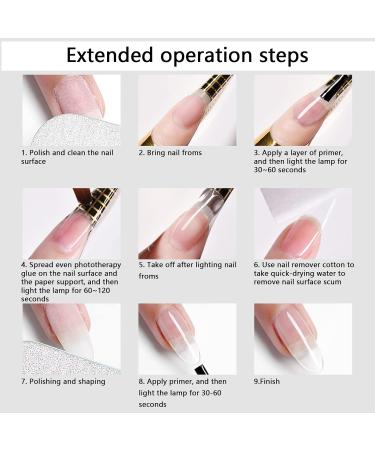 Extended operation steps

1. Polish and clean the nail surface

2. Bring nail froms

3. Apply a layer of primer, and then light the lamp for 30~60 seconds

4. Spread even phototherapy glue on the nail surface and the paper support, and then light the lamp for 60~120 seconds

5. Take off after lighting nail froms

6. Use nail remover cotton to take quick-drying water to remove nail surface scum

7. Polishing and shaping

8. Apply primer, and then light the lamp for 30-60 seconds

9.Finish