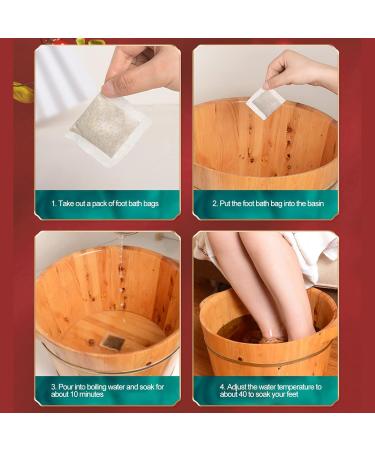 1. Take out a pack of foot bath bags

2. Put the foot bath bag into the basin

3. Pour into boiling water and soak for about 10 minutes

4. Adjust the water temperature to about 40 to soak your feet