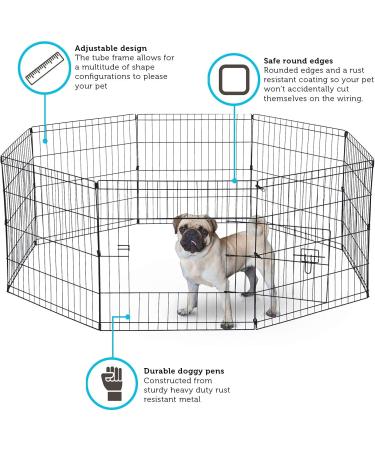 Adjustable design
The tube frame allows for a multitude of shape configurations to please your pet

Safe round edges
Rounded edges and a rust resistant coating so your pet won't accidentally cut themselves on the wiring.

Durable doggy pens
Constructed from sturdy heavy duty rust resistant metal