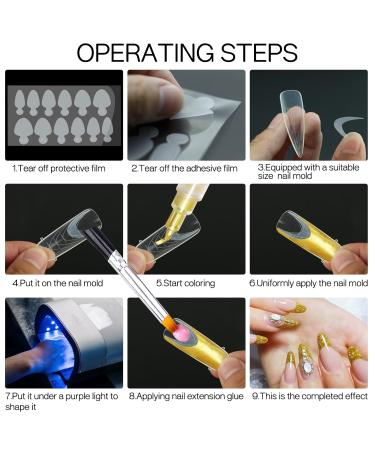 OPERATING STEPS

1.Tear off protective film

2.Tear off the adhesive film

3.Equipped with a suitable size nail mold

4.Put it on the nail mold

5.Start coloring

6.Uniformly apply the nail mold

7.Put it under a purple light to shape it

8.Applying nail extension glue

9.This is the completed effect