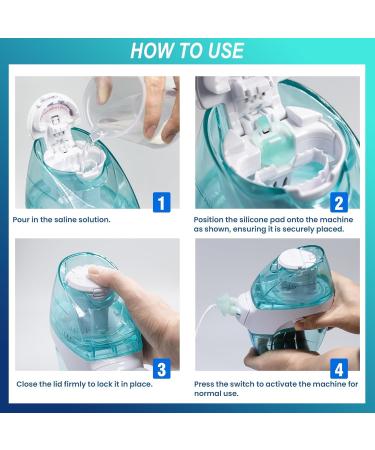 HOW TO USE

1

Pour in the saline solution.

2

Position the silicone pad onto the machine as shown, ensuring it is securely placed.

3

Close the lid firmly to lock it in place.

4

Press the switch to activate the machine for normal use.