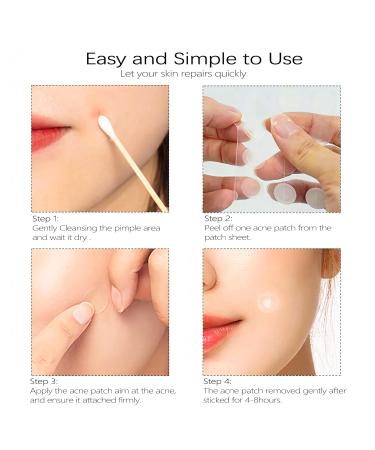 Easy and Simple to Use
Let your skin repairs quickly

Step 1:
Gently Cleansing the pimple area and wait it dry .

Step 2:
Peel off one acne patch from the patch sheet.

Step 3:
Apply the acne patch aim at the acne, and ensure it attached firmly.

Step 4:
The acne patch removed gently after sticked for 4-8hours.