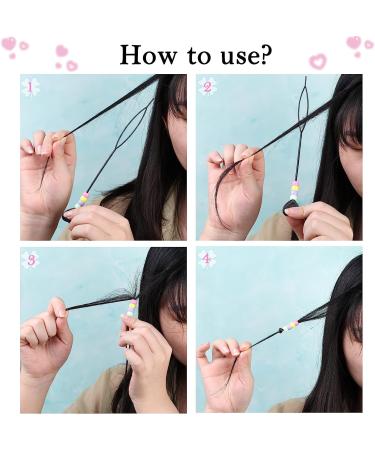 How to use?

1

2

3

4