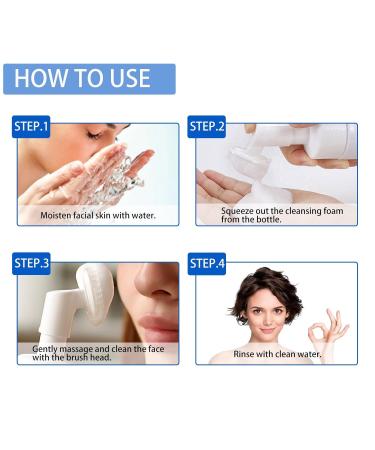 HOW TO USE

STEP.1
Moisten facial skin with water.

STEP.2
Squeeze out the cleansing foam from the bottle.

STEP.3
Gently massage and clean the face with the brush head.

STEP.4
Rinse with clean water.