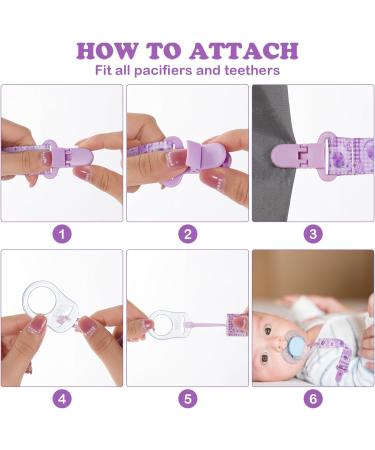 HOW TO ATTACH
Fit all pacifiers and teethers

1

2

3

4

5

6