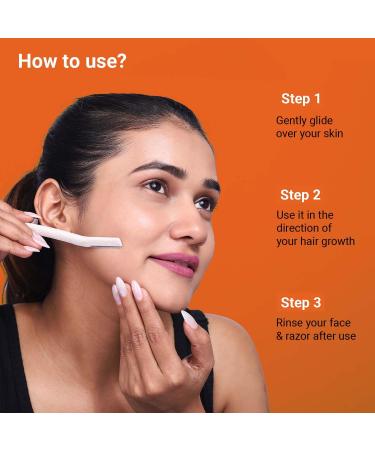 How to use?

Step 1

Gently glide over your skin

Step 2

Use it in the direction of your hair growth

Step 3

Rinse your face & razor after use