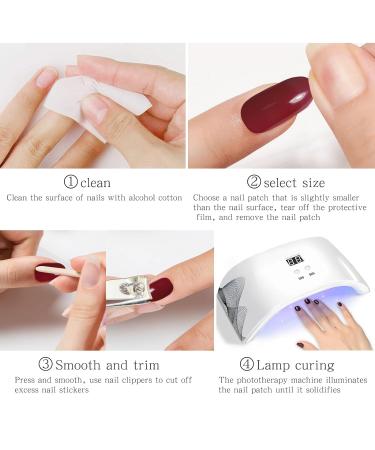 ①clean
Clean the surface of nails with alcohol cotton

②select size
Choose a nail patch that is slightly smaller than the nail surface, tear off the protective film, and remove the nail patch

③Smooth and trim
Press and smooth, use nail clippers to cut off excess nail stickers

④Lamp curing
The phototherapy machine illuminates the nail patch until it solidifies