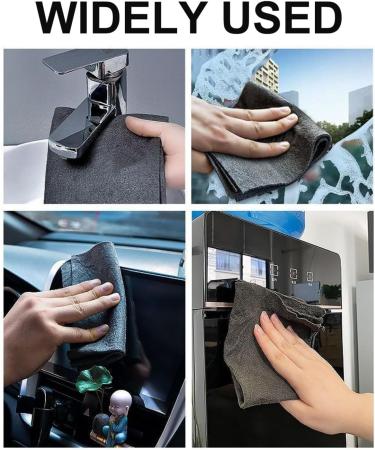 WIDELY USED