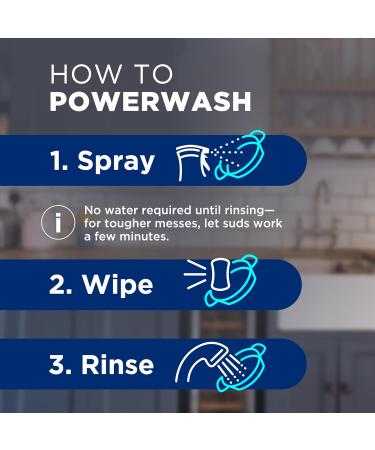 HOW TO
POWERWASH

1. Spray

i No water required until rinsing—for tougher messes, let suds work a few minutes.

2. Wipe

3. Rinse