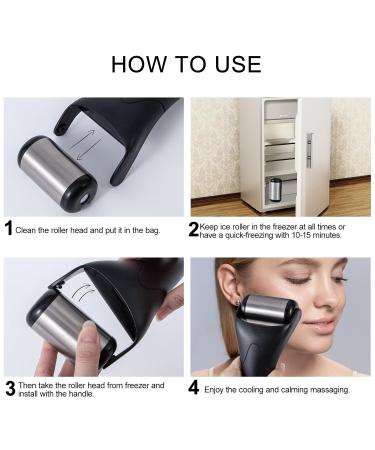 HOW TO USE

1 Clean the roller head and put it in the bag.

2 Keep ice roller in the freezer at all times or have a quick-freezing with 10-15 minutes.

3 Then take the roller head from freezer and install with the handle.

4 Enjoy the cooling and calming massaging.