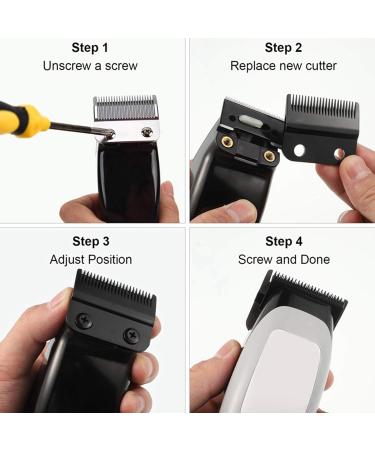 Step 1
Unscrew a screw

Step 2
Replace new cutter

Step 3
Adjust Position

Step 4
Screw and Done