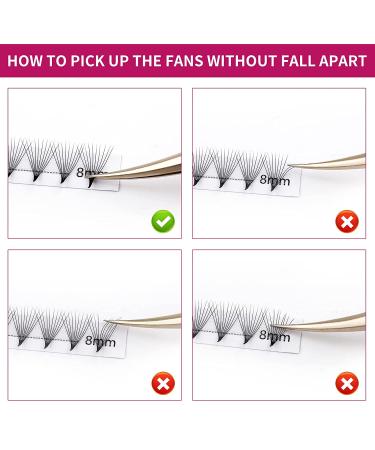 HOW TO PICK UP THE FANS WITHOUT FALL APART

8mm

8mm

8mm

8mm