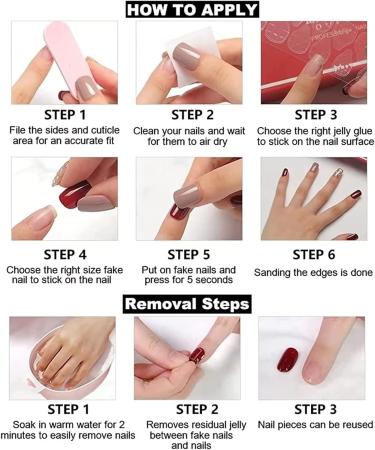 HOW TO APPLY

STEP 1
File the sides and cuticle area for an accurate fit

STEP 2
Clean your nails and wait for them to air dry

STEP 3
Choose the right jelly glue to stick on the nail surface

STEP 4
Choose the right size fake nail to stick on the nail

STEP 5
Put on fake nails and press for 5 seconds

STEP 6
Sanding the edges is done

Removal Steps

STEP 1
Soak in warm water for 2 minutes to easily remove nails

STEP 2
Removes residual jelly between fake nails and nails

STEP 3
Nail pieces can be reused