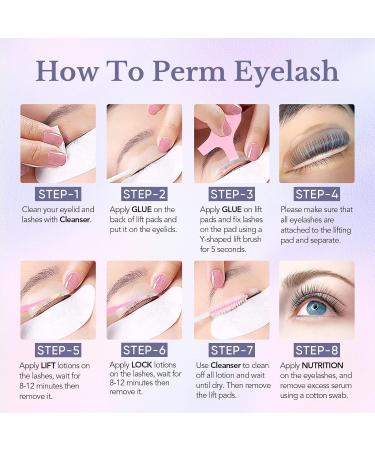 How To Perm Eyelash

STEP-1
Clean your eyelid and lashes with Cleanser.

STEP-2
Apply GLUE on the back of lift pads and put it on the eyelids.

STEP-3
Apply GLUE on lift pads and fix lashes on the pad using a Y-shaped lift brush for 5 seconds.

STEP-4
Please make sure that all eyelashes are attached to the lifting pad and separate.

STEP-5
Apply LIFT lotions on the lashes, wait for 8-12 minutes then remove it.

STEP-6
Apply LOCK lotions on the lashes, wait for 8-12 minutes then remove it.

STEP-7
Use Cleanser to clean off all lotion and wait until dry. Then remove the lift pads.

STEP-8
Apply NUTRITION on the eyelashes, and remove excess serum using a cotton swab.