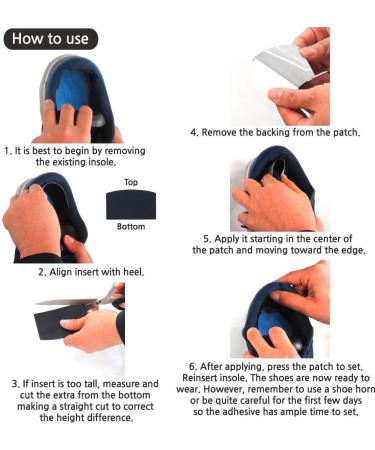 How to use

1. It is best to begin by removing the existing insole.

Top

Bottom

2. Align insert with heel.

3. If insert is too tall, measure and cut the extra from the bottom making a straight cut to correct the height difference.

4. Remove the backing from the patch.

5. Apply it starting in the center of the patch and moving toward the edge.

6. After applying, press the patch to set. Reinsert insole. The shoes are now ready to wear. However, remember to use a shoe horn or be quite careful for the first few days so the adhesive has ample time to set.