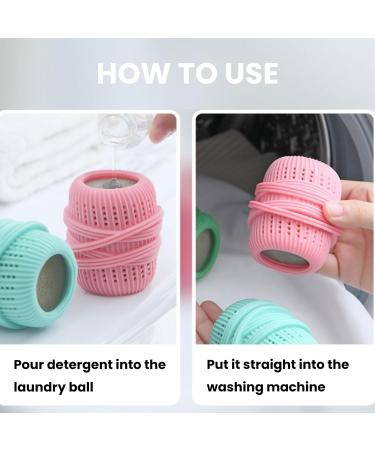 HOW TO USE

Pour detergent into the laundry ball

Put it straight into the washing machine