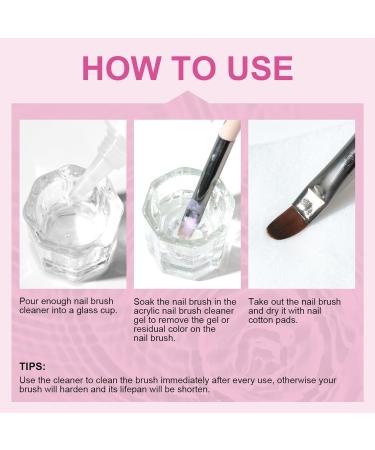 HOW TO USE

Pour enough nail brush cleaner into a glass cup.

Soak the nail brush in the acrylic nail brush cleaner gel to remove the gel or residual color on the nail brush.

Take out the nail brush and dry it with nail cotton pads.

TIPS:
Use the cleaner to clean the brush immediately after every use, otherwise your brush will harden and its lifepan will be shorten.