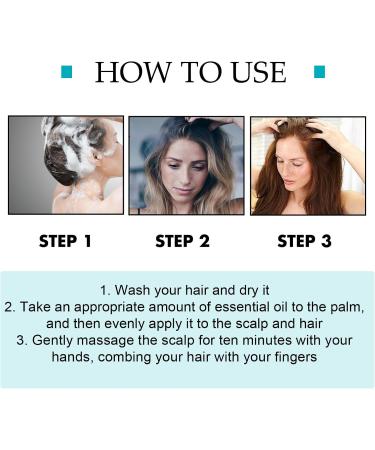 HOW TO USE

STEP 1

STEP 2

STEP 3

1. Wash your hair and dry it
2. Take an appropriate amount of essential oil to the palm, and then evenly apply it to the scalp and hair
3. Gently massage the scalp for ten minutes with your hands, combing your hair with your fingers