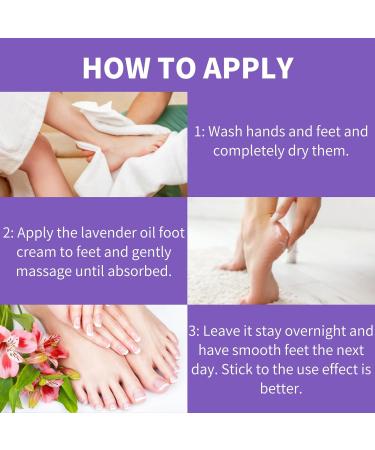 HOW TO APPLY

1: Wash hands and feet and completely dry them.

2: Apply the lavender oil foot cream to feet and gently massage until absorbed.

3: Leave it stay overnight and have smooth feet the next day. Stick to the use effect is better.