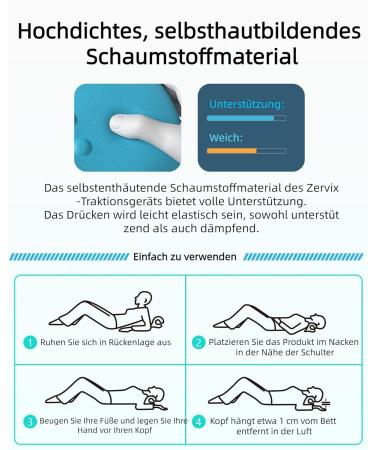 Hochdichtes, selbsthautbildendes Schaumstoffmaterial

Unterstützung:

Weich:

Das selbstenthäutende Schaumstoffmaterial des Zervix -Traktionsgeräts bietet volle Unterstützung. Das Drücken wird leicht elastisch sein, sowohl unterstüt zend als auch dämpfend.

Einfach zu verwenden

1 Ruhen Sie sich in Rückenlage aus

2 Platzieren Sie das Produkt im Nacken in der Nähe der Schulter

3 Beugen Sie Ihre Füße und legen Sie Ihre Hand vor Ihren Kopf

4 Kopf hängt etwa 1 cm vom Bett entfernt in der Luft