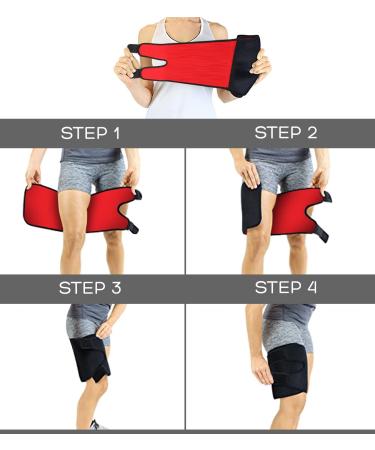 STEP 1

STEP 2

STEP 3

STEP 4