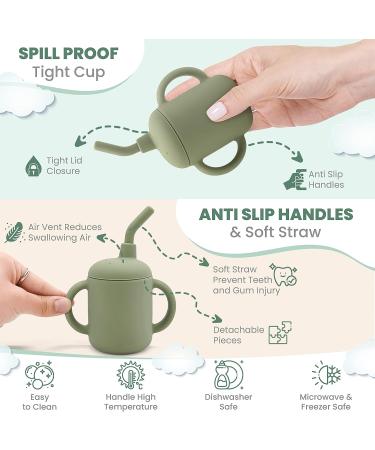 SPILL PROOF
Tight Cup

Tight Lid Closure

Anti Slip Handles

ANTI SLIP HANDLES
& Soft Straw

Air Vent Reduces Swallowing Air

Soft Straw Prevent Teeth and Gum Injury

Detachable Pieces

Easy to Clean

Handle High Temperature

Dishwasher Safe

Microwave & Freezer Safe