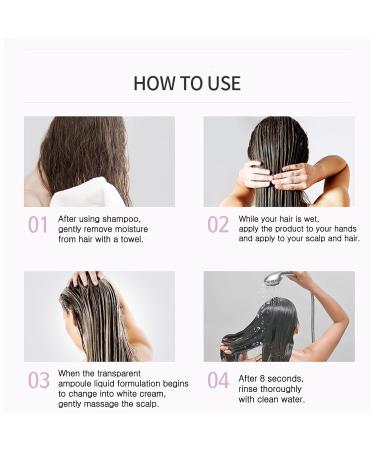 HOW TO USE

01 After using shampoo, gently remove moisture from hair with a towel.

02 While your hair is wet, apply the product to your hands and apply to your scalp and hair.

03 When the transparent ampoule liquid formulation begins to change into white cream, gently massage the scalp.

04 After 8 seconds, rinse thoroughly with clean water.