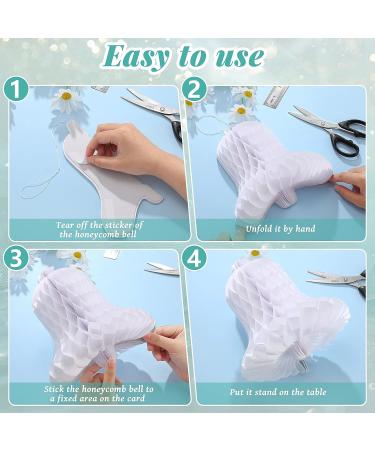 Easy to use

1

Tear off the sticker of the honeycomb bell

2

Unfold it by hand

3

Stick the honeycomb bell to a fixed area on the card

4

Put it stand on the table