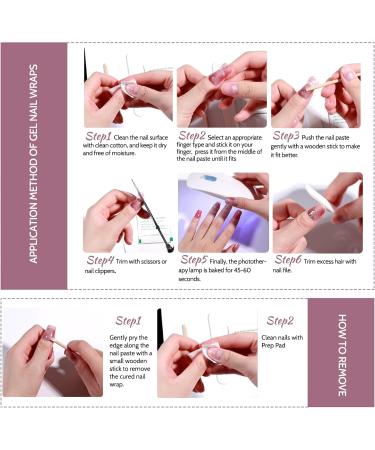 APPLICATION METHOD OF GEL NAIL WRAPS

Step1 Clean the nail surface with clean cotton, and keep it dry and free of moisture.

Step2 Select an appropriate finger type and stick it on your finger, press it from the middle of the nail paste until it fits

Step3 Push the nail paste gently with a wooden stick to make it fit better.

Step4 Trim with scissors or nail clippers.

Step5 Finally, the phototherapy lamp is baked for 45-60 seconds.

Step6 Trim excess hair with nail file.

Step1

Gently pry the edge along the nail paste with a small wooden stick to remove the cured nail wrap.

Step2

Clean nails with Prep Pad

HOW TO REMOVE