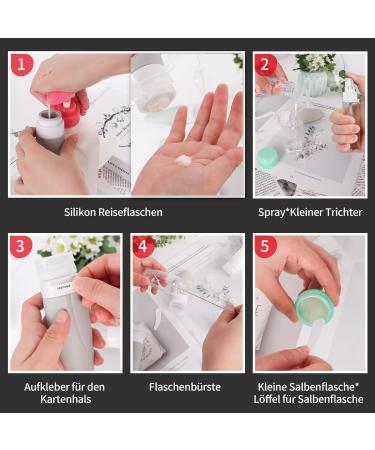 1

Silikon Reiseflaschen

2

Spray*Kleiner Trichter

3

Aufkleber für den Kartenhals

4

Flaschenbürste

5

Kleine Salbenflasche* Löffel für Salbenflasche