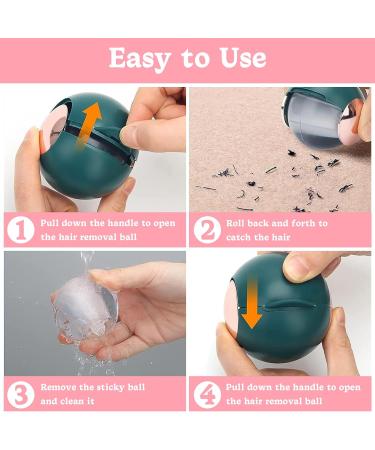 Easy to Use

1 Pull down the handle to open the hair removal ball

2 Roll back and forth to catch the hair

3 Remove the sticky ball and clean it

4 Pull down the handle to open the hair removal ball