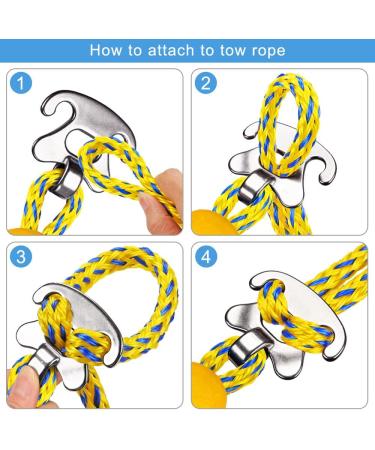 How to attach to tow rope

1

2

3

4