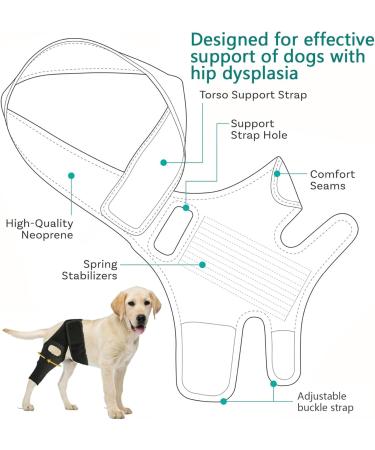 Designed for effective support of dogs with hip dysplasia

Torso Support Strap

Support Strap Hole

Comfort Seams

High-Quality Neoprene

Spring Stabilizers

Adjustable buckle strap